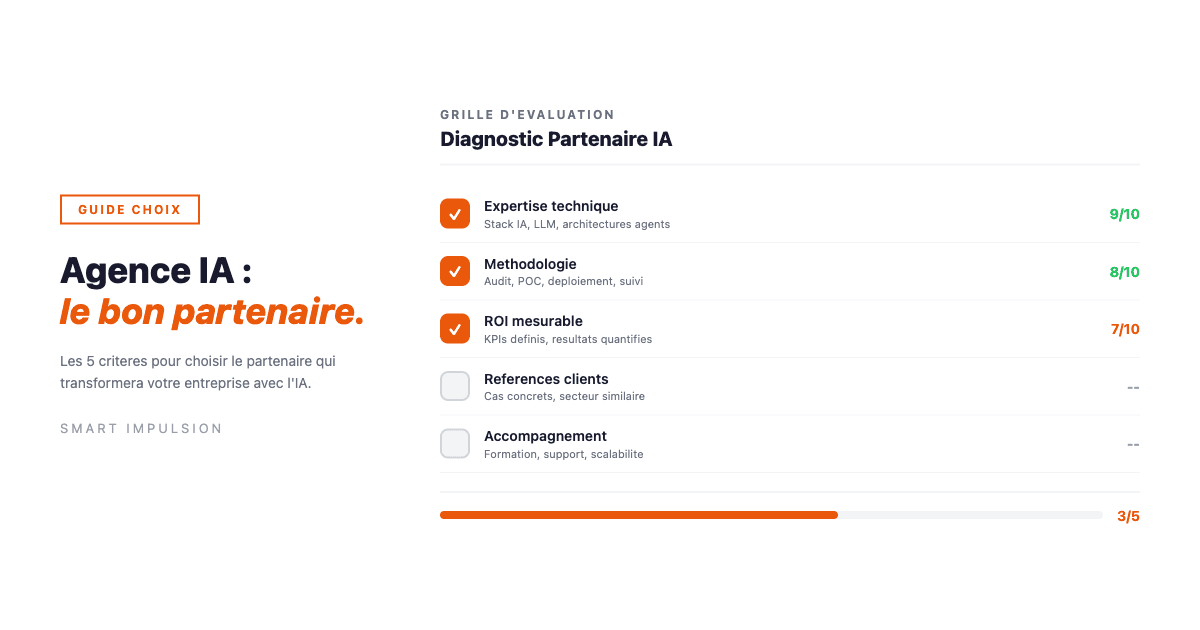 GUIDE CHOIX

Agence IA :
le bon partenaire.

Les 5 criteres pour choisir le partenaire qui transformera votre entreprise avec l'IA.

SMART IMPULSION

GRILLE D'EVALUATION
Diagnostic Partenaire IA

Expertise technique
Stack IA, LLM, architectures agents
9/10

Methodologie
Audit, POC, deploiement, suivi
8/10

ROI mesurable
KPIs definis, resultats quantifies
7/10

References clients
Cas concrets, secteur similaire
--

Accompagnement
Formation, support, scalabilite
--

3/5